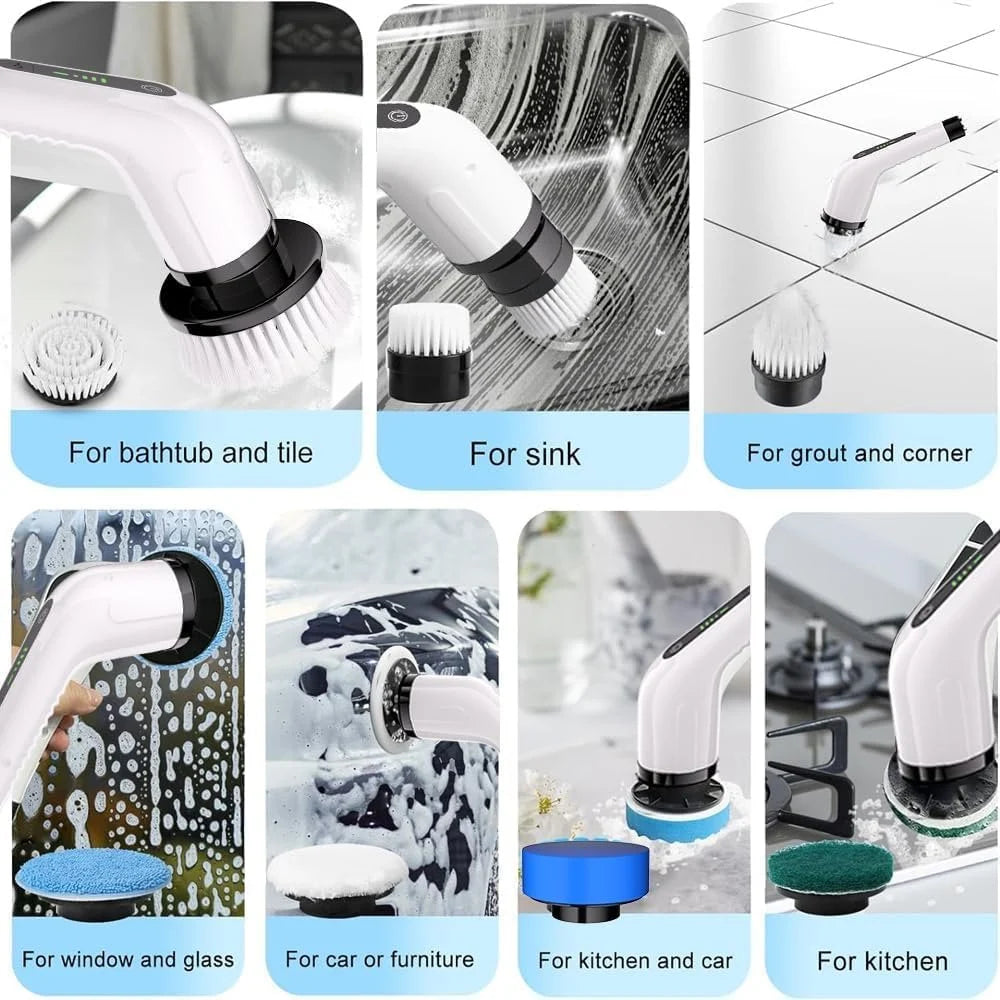 For bathtub and tile

For sink

For grout and corner

For window and glass

For car or furniture

For kitchen and car

For kitchen